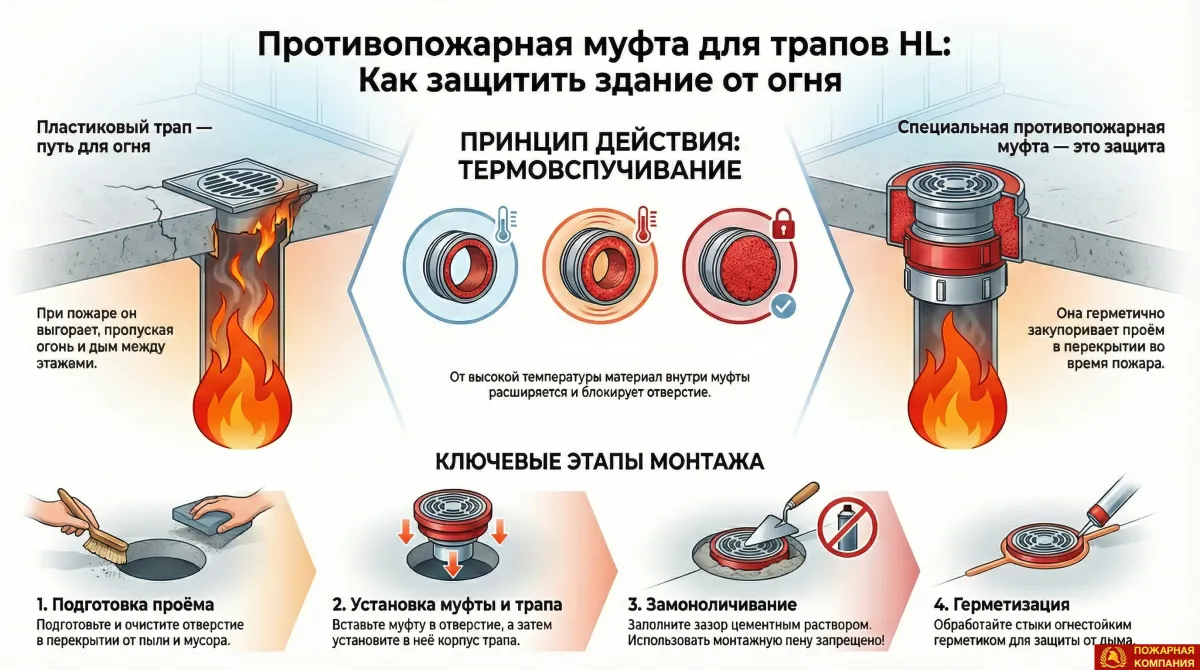 Противопожарная муфта для трапов HL: Как защитить здание от огня

Пластиковый трап — путь для огня

При пожаре он выгорает, пропуская огонь и дым между этажами.

ПРИНЦИП ДЕЙСТВИЯ: ТЕРМОВСПУЧИВАНИЕ

От высокой температуры материал внутри муфты расширяется и блокирует отверстие.

Специальная противопожарная муфта — это защита

Она герметично закупоривает проём в перекрытии во время пожара.

КЛЮЧЕВЫЕ ЭТАПЫ МОНТАЖА

1. Подготовка проёма
Подготовьте и очистите отверстие в перекрытии от пыли и мусора.

2. Установка муфты и трапа
Вставьте муфту в отверстие, а затем установите в неё корпус трапа.

3. Замоноличивание
Заполните зазор цементным раствором. Использовать монтажную пену запрещено!

4. Герметизация
Обработайте стыки огнестойким герметиком для защиты от дыма.

ПОЖАРНАЯ КОМПАНИЯ